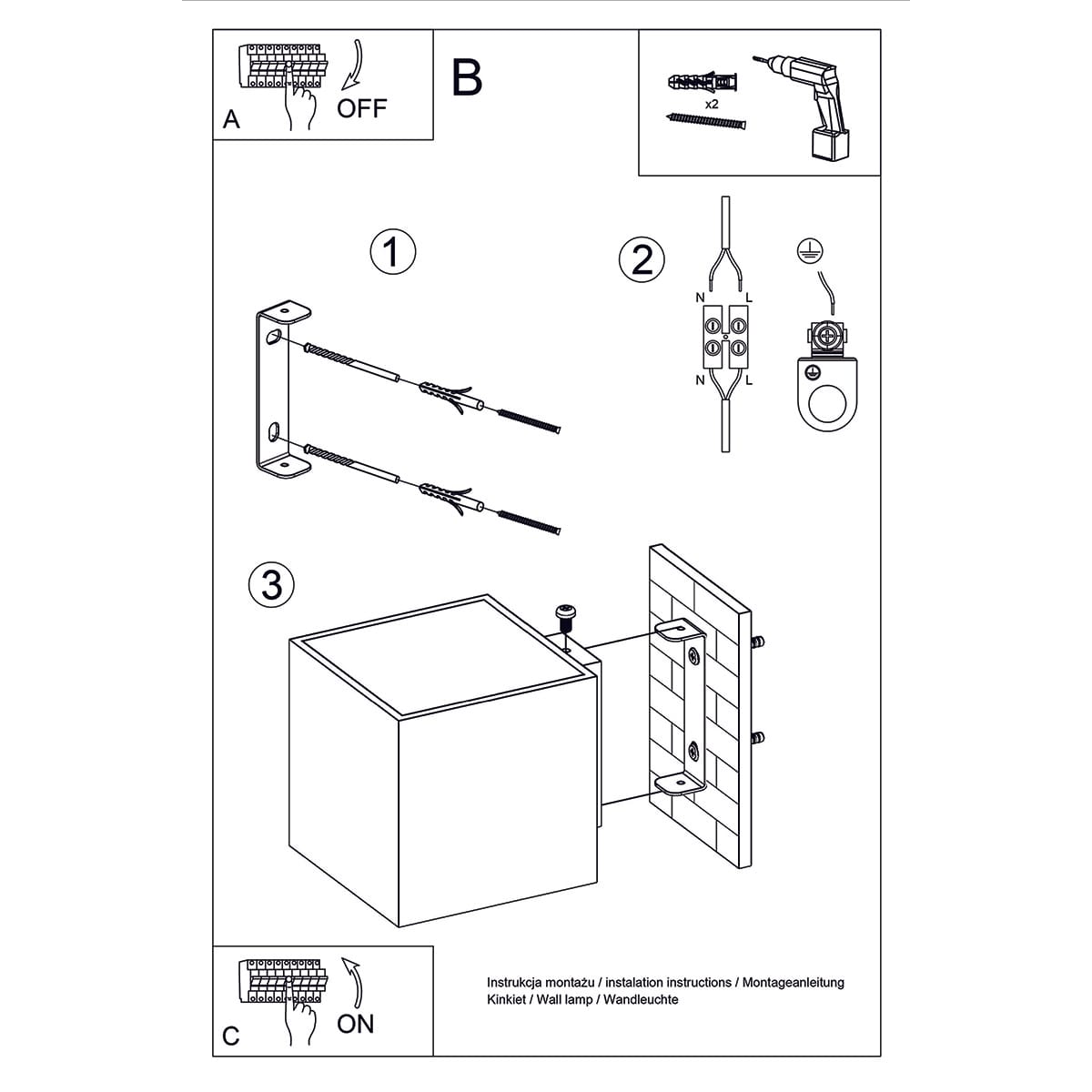 A

OFF

B

x2

1

2

N

L

N

L

3

C

ON

Instrukcja montażu / instalation instructions / Montageanleitung
Kinkiet / Wall lamp / Wandleuchte